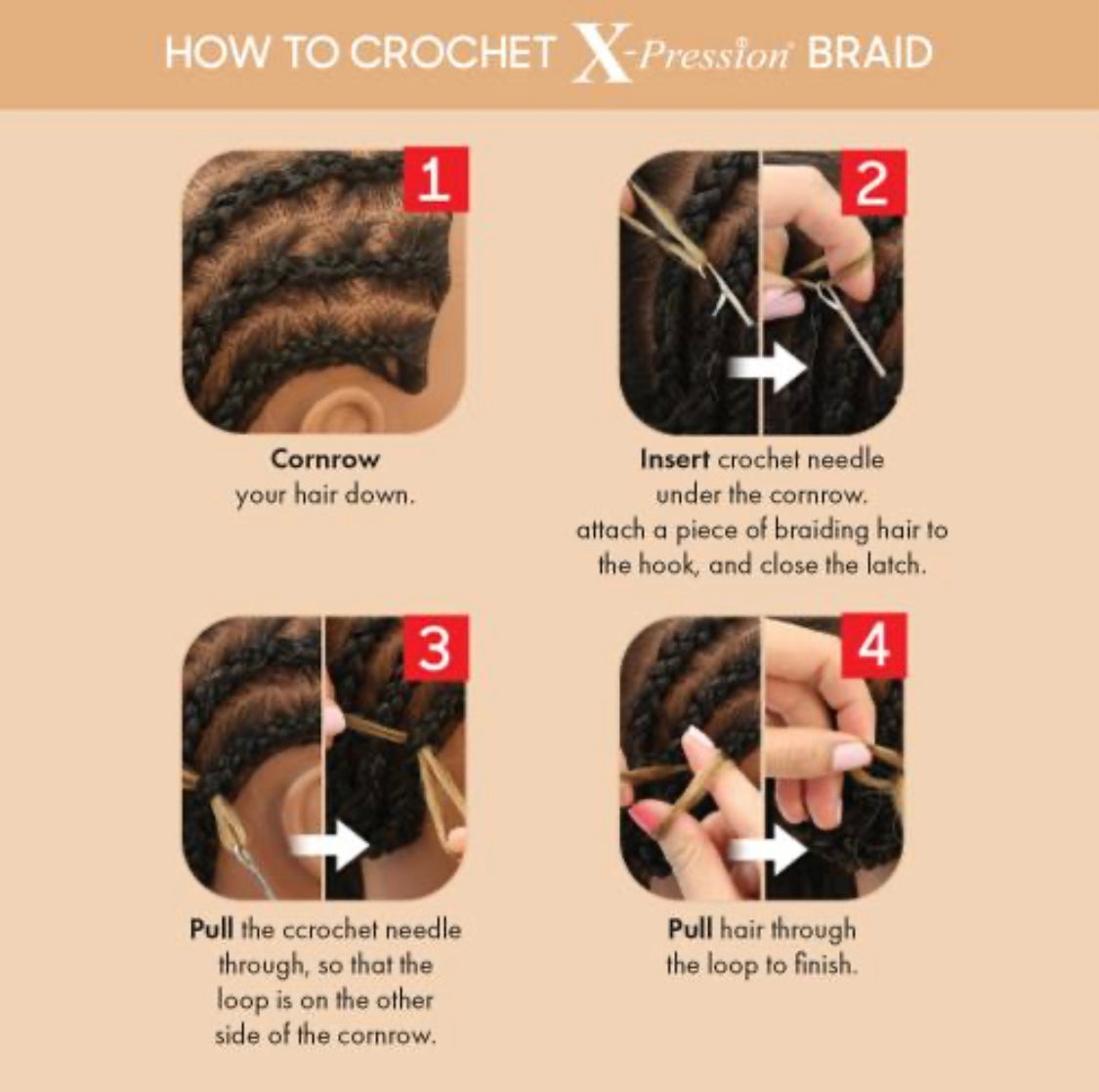 HOW TO CROCHET X-Pression BRAID

1

Cornrow your hair down.

2

Insert crochet needle under the cornrow. attach a piece of braiding hair to the hook, and close the latch.

3

Pull the ccrochet needle through, so that the loop is on the other side of the cornrow.

4

Pull hair through the loop to finish.