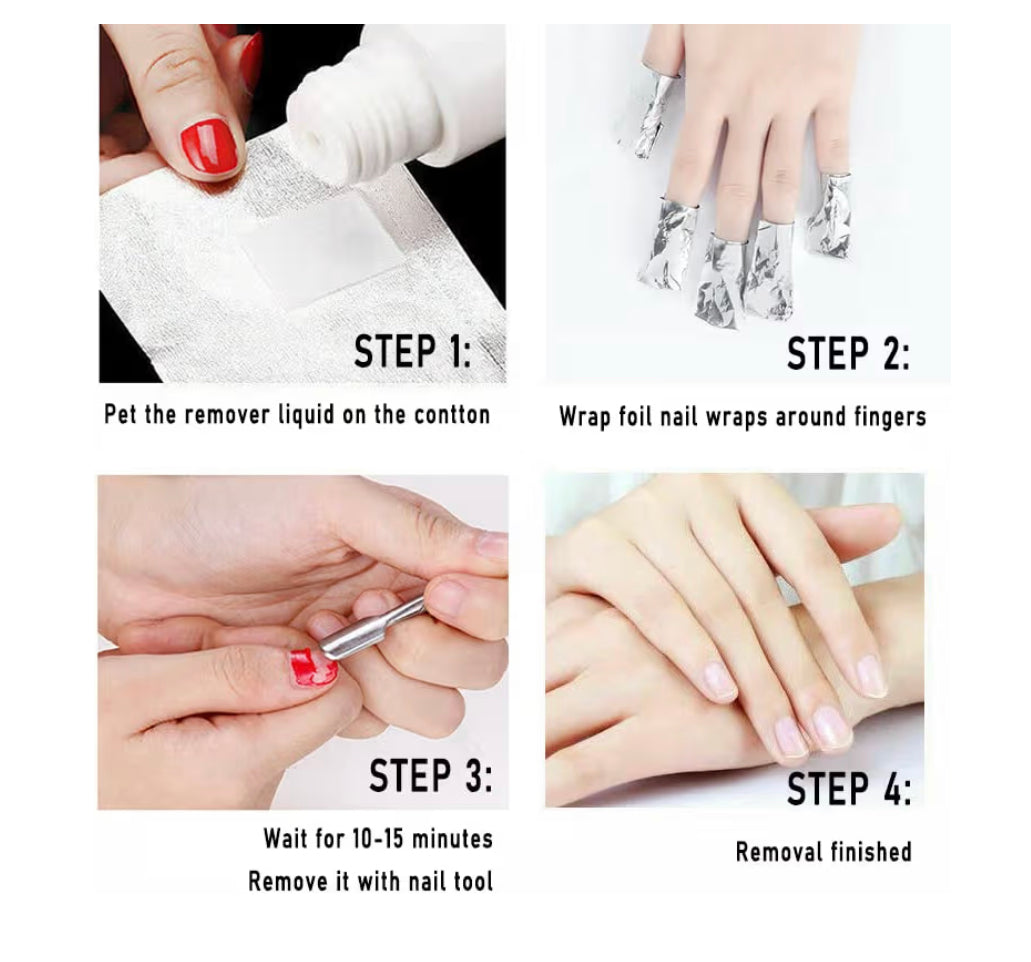 STEP 1:

Pet the remover liquid on the contton

STEP 2:

Wrap foil nail wraps around fingers

STEP 3:

Wait for 10-15 minutes
Remove it with nail tool

STEP 4:

Removal finished