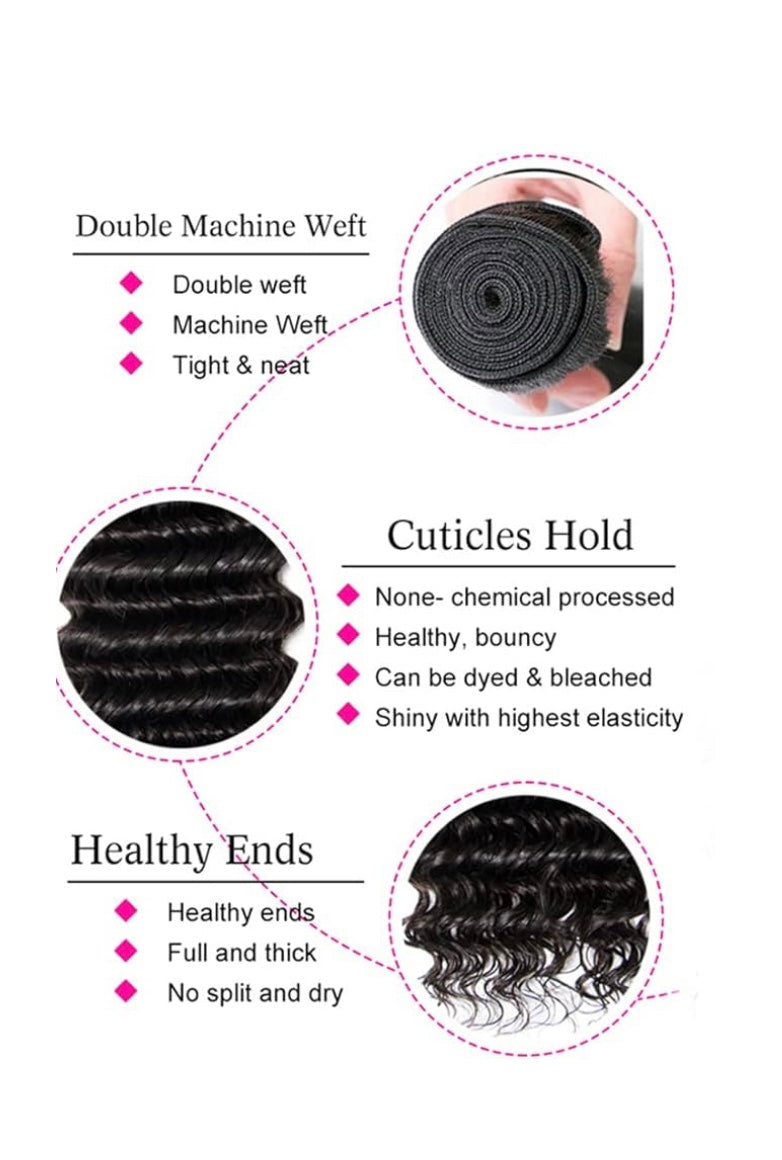 Double Machine Weft

Double weft
Machine Weft
Tight & neat

Cuticles Hold

None- chemical processed
Healthy, bouncy
Can be dyed & bleached
Shiny with highest elasticity

Healthy Ends

Healthy ends
Full and thick
No split and dry